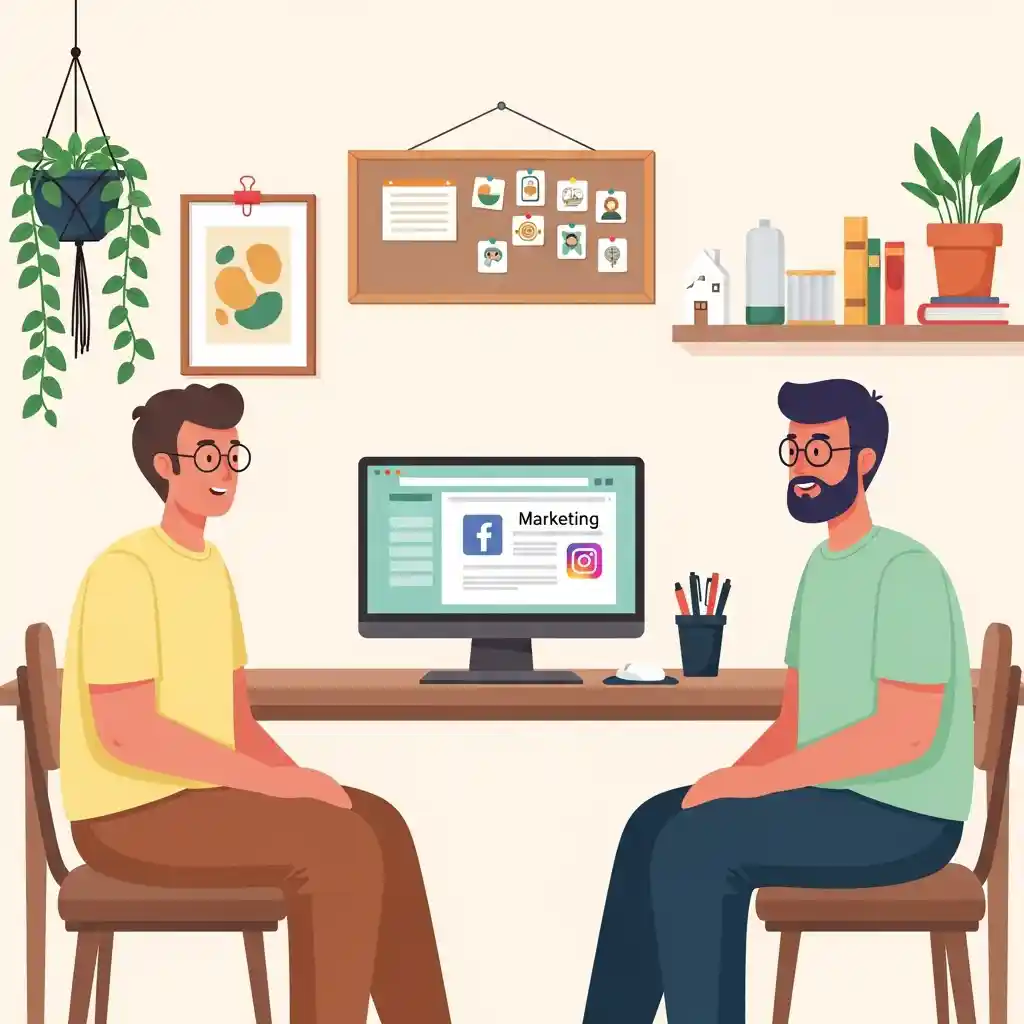 f
Marketing