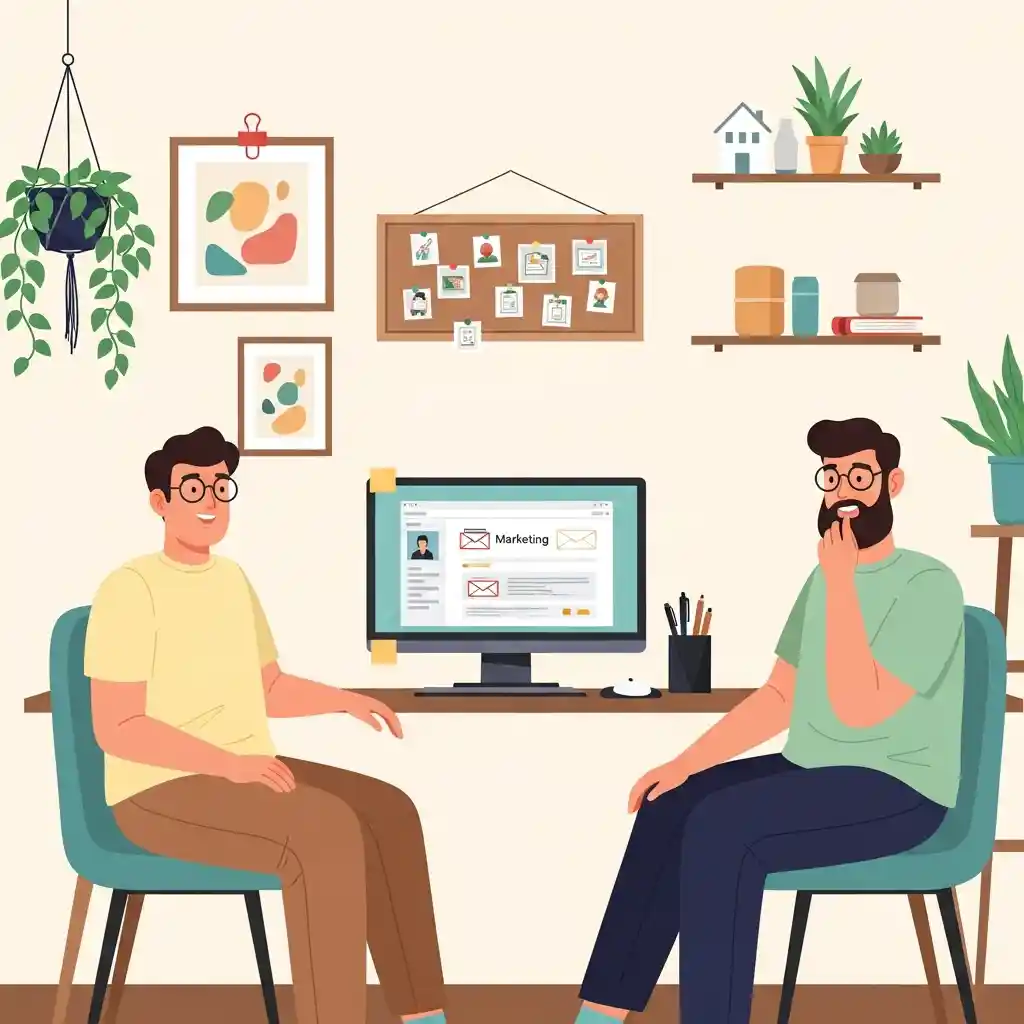 Marketing